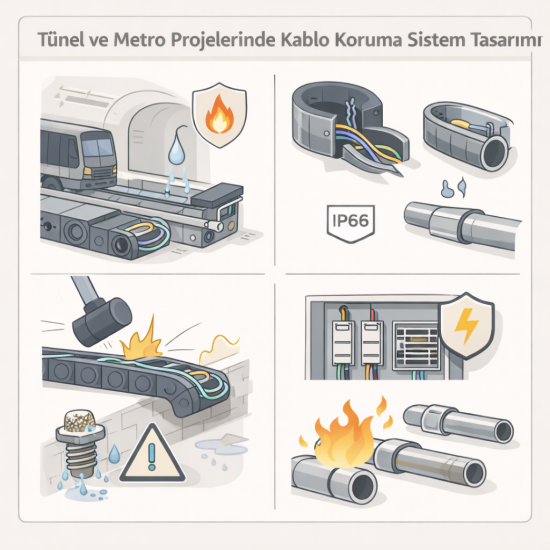 Tünel ve Metro Projelerinde Kablo Koruma Sistem Tasarımı

IP66