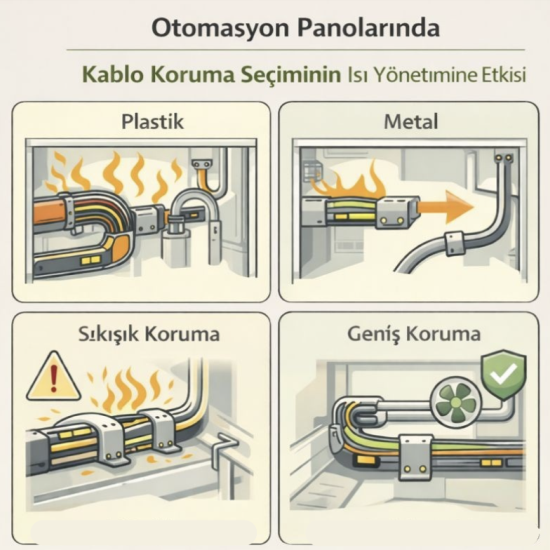 Otomasyon Panolarında

Kablo Koruma Seçiminin Isı Yönetımine Etkisi

Plastik

Metal

Sıkışık Koruma

Geniş Koruma