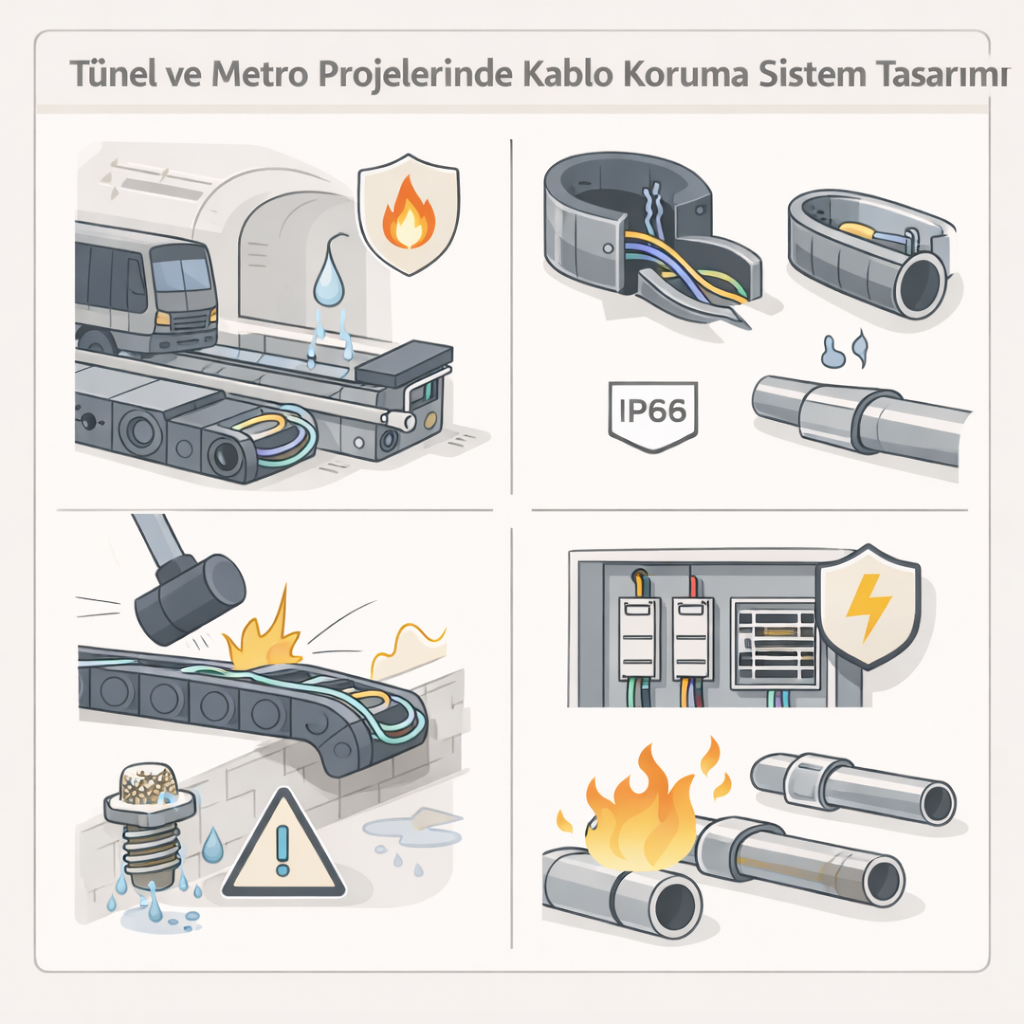 Tünel ve Metro Projelerinde Kablo Koruma Sistem Tasarımı

IP66