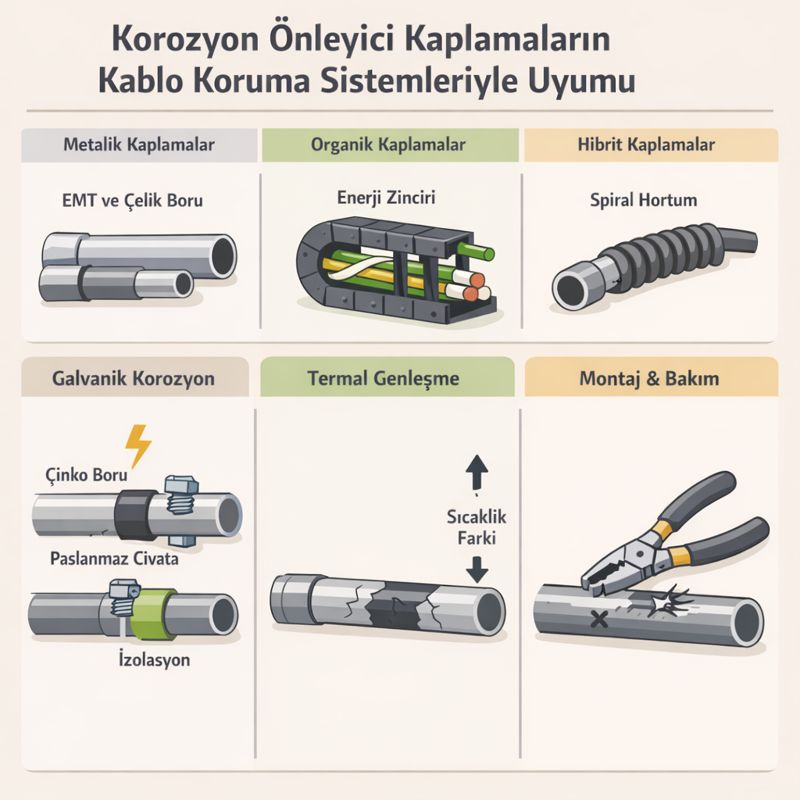 Korozyon Önleyici Kaplamaların Kablo Koruma Sistemleriyle Uyumu

Metalik Kaplamalar

EMT ve Çelik Boru

Organik Kaplamalar

Enerji Zinciri

Hibrit Kaplamalar

Spiral Hortum

Galvanik Korozyon

Çinko Boru

Paslanmaz Civata

İzolasyon

Termal Genleşme

Sıcaklık Farkı

Montaj & Bakım