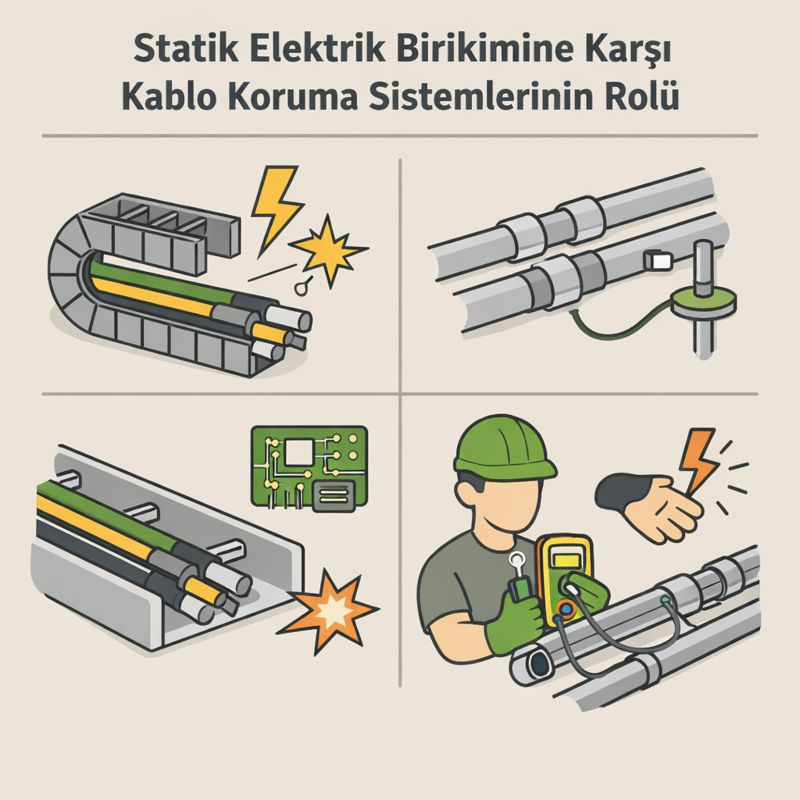 Statik Elektrik Birikimine Karşı
Kablo Koruma Sistemlerinin Rolü